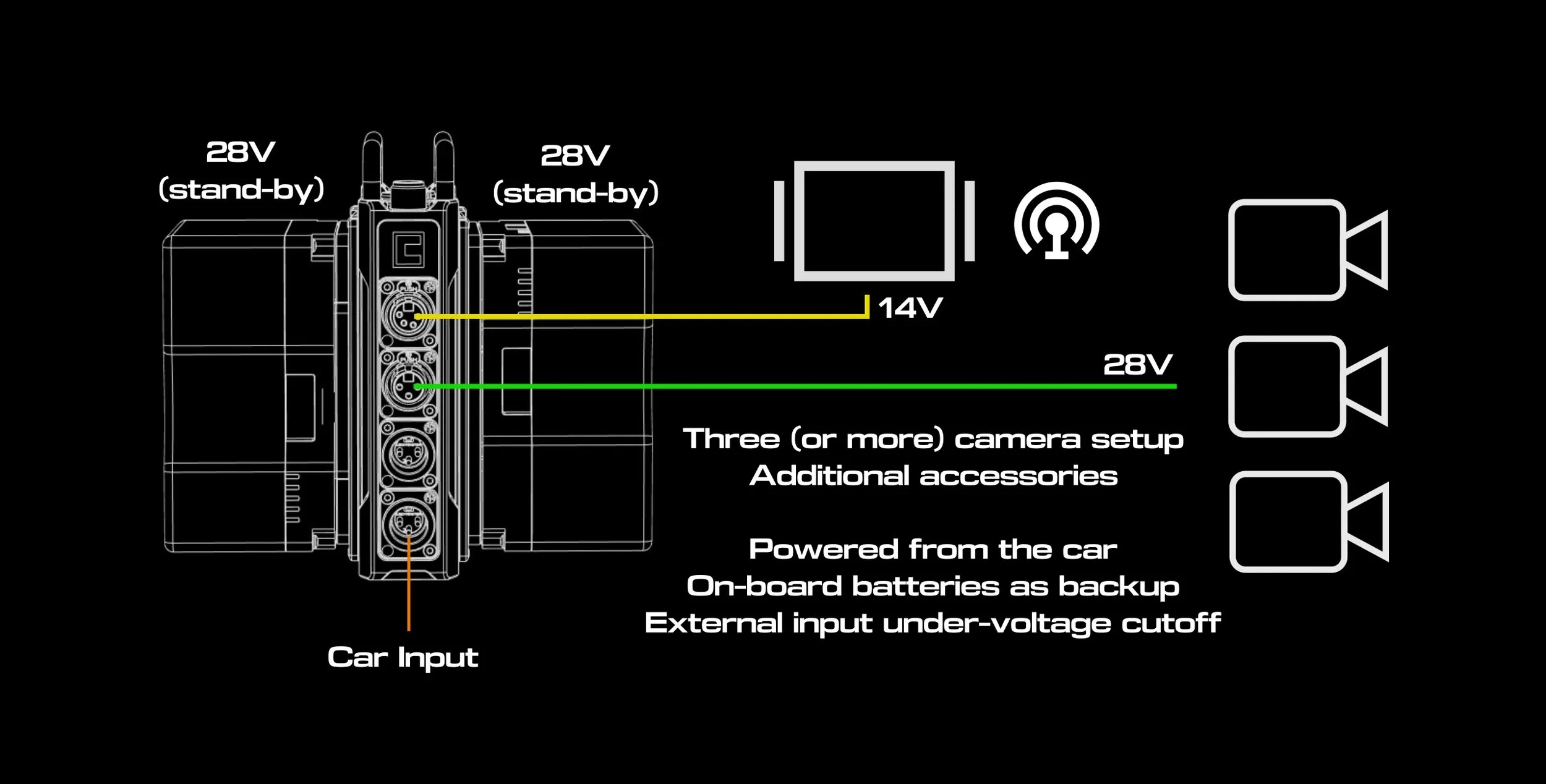 28V
(stand-by)

28V
(stand-by)

14V

28V

Three (or more) camera setup
Additional accessories

Powered from the car
On-board batteries as backup
External input under-voltage cutoff

Car Input